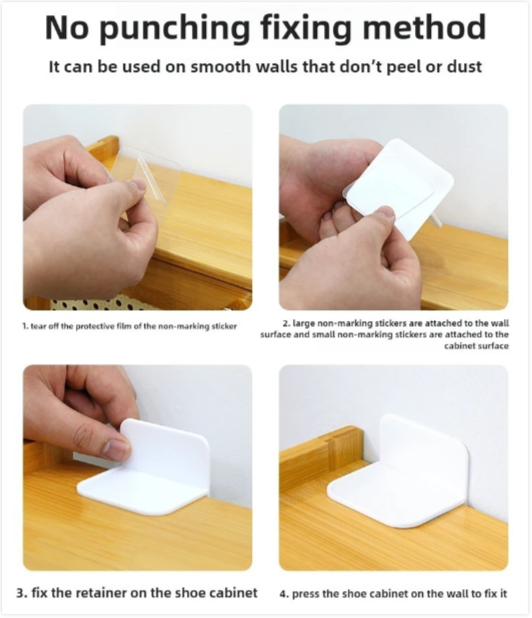 No punching fixing method

It can be used on smooth walls that don't peel or dust

1. tear off the protective film of the non-marking sticker

2. large non-marking stickers are attached to the wall surface and small non-marking stickers are attached to the cabinet surface

3. fix the retainer on the shoe cabinet

4. press the shoe cabinet on the wall to fix it