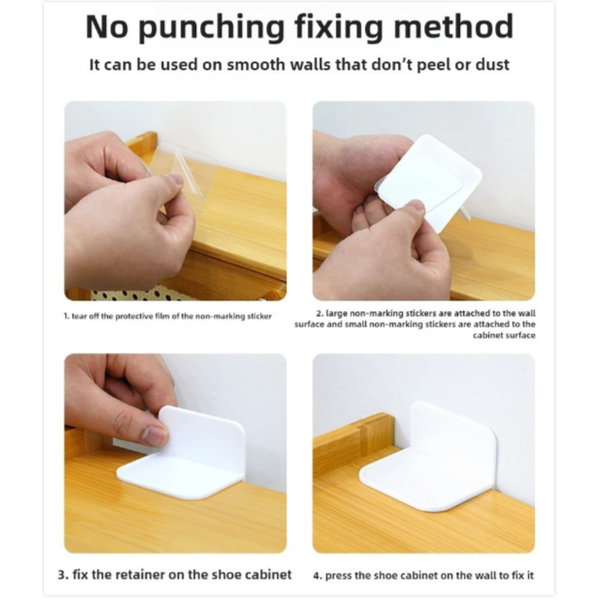 No punching fixing method

It can be used on smooth walls that don't peel or dust

1. tear off the protective film of the non-marking sticker

2. large non-marking stickers are attached to the wall surface and small non-marking stickers are attached to the cabinet surface

3. fix the retainer on the shoe cabinet

4. press the shoe cabinet on the wall to fix it