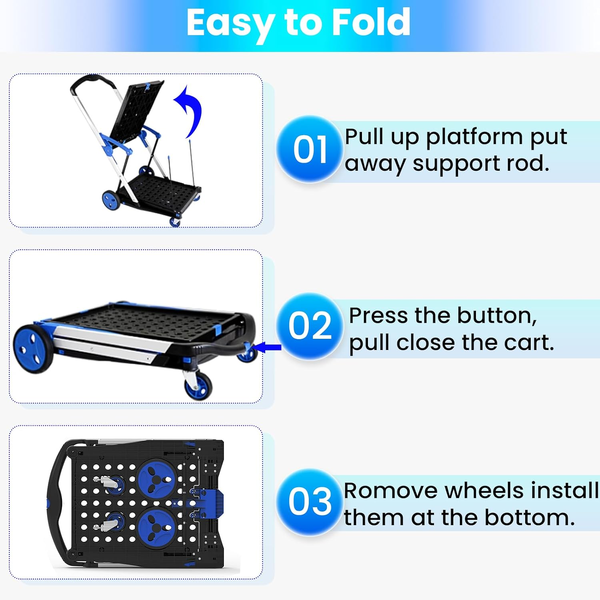 Easy to Fold

01 Pull up platform put away support rod.

02 Press the button, pull close the cart.

03 Romove wheels install them at the bottom.