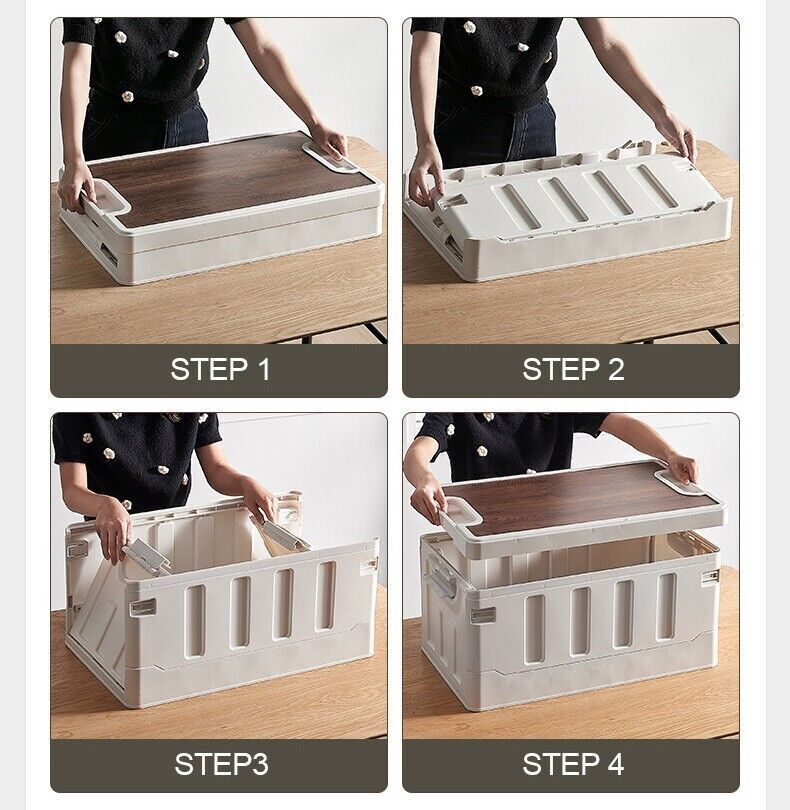 STEP 1

STEP 2

STEP3

STEP 4