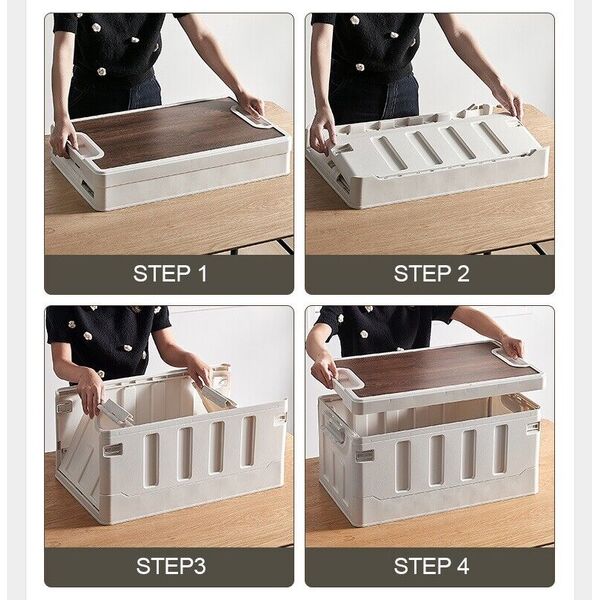 STEP 1

STEP 2

STEP3

STEP 4