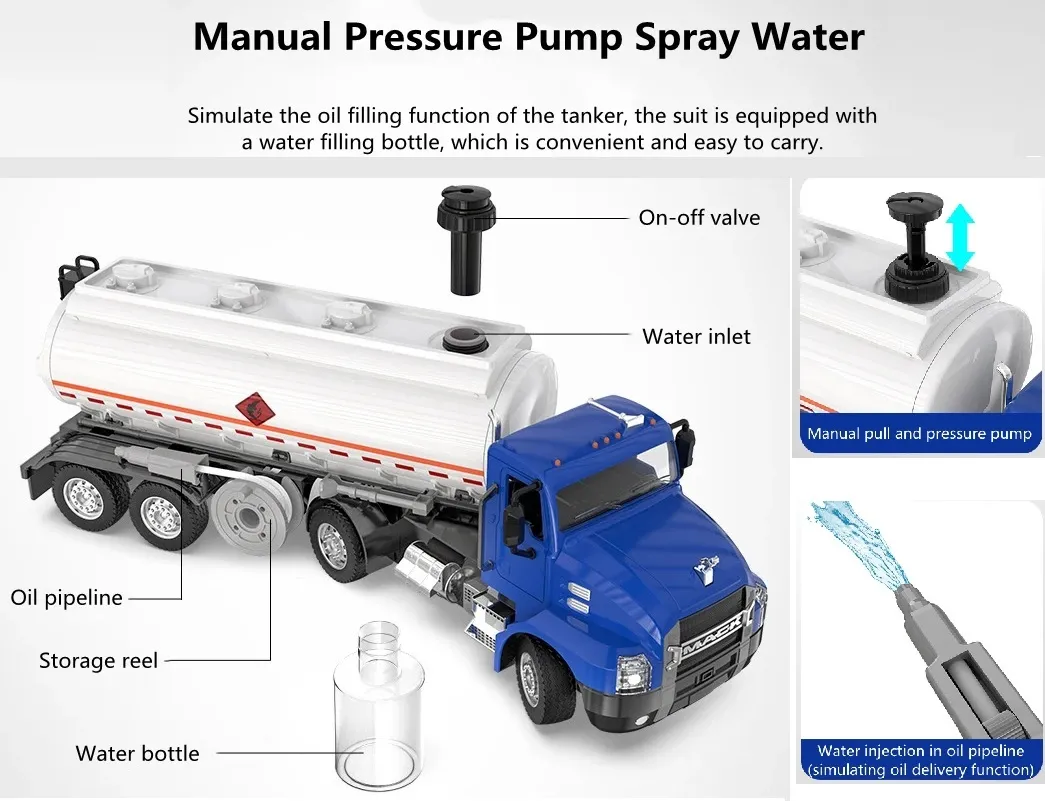 Manual Pressure Pump Spray Water

Simulate the oil filling function of the tanker, the suit is equipped with a water filling bottle, which is convenient and easy to carry.

On-off valve

Water inlet

Oil pipeline

Storage reel

Water bottle

MACK

Manual pull and pressure pump

Water injection in oil pipeline (simulating oil delivery function)