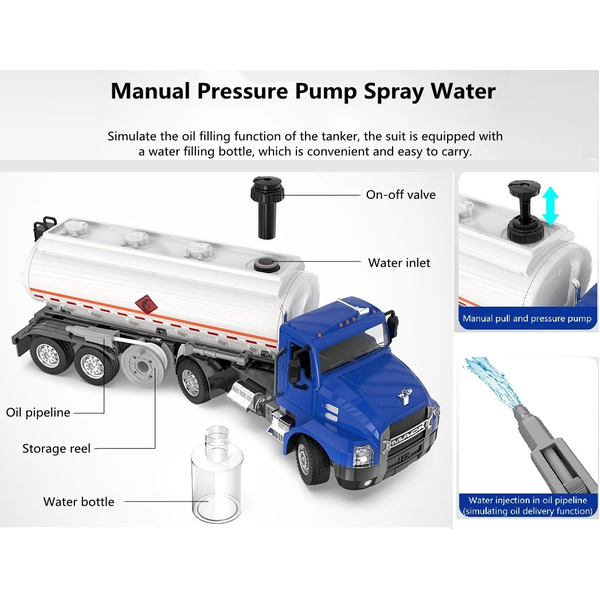 Manual Pressure Pump Spray Water

Simulate the oil filling function of the tanker, the suit is equipped with a water filling bottle, which is convenient and easy to carry.

On-off valve

Water inlet

Oil pipeline

Storage reel

Water bottle

MACK

Manual pull and pressure pump

Water injection in oil pipeline (simulating oil delivery function)