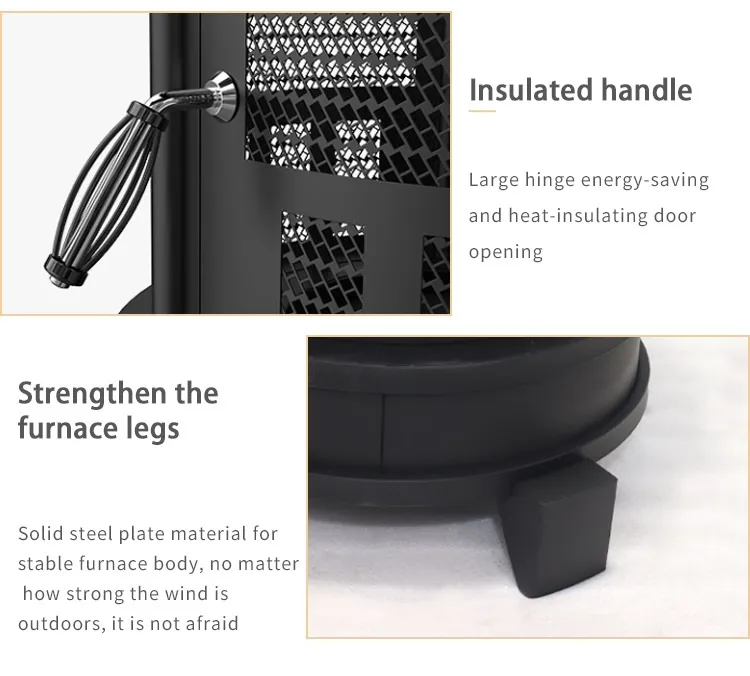 Insulated handle

Large hinge energy-saving and heat-insulating door opening

Strengthen the furnace legs

Solid steel plate material for stable furnace body, no matter how strong the wind is outdoors, it is not afraid