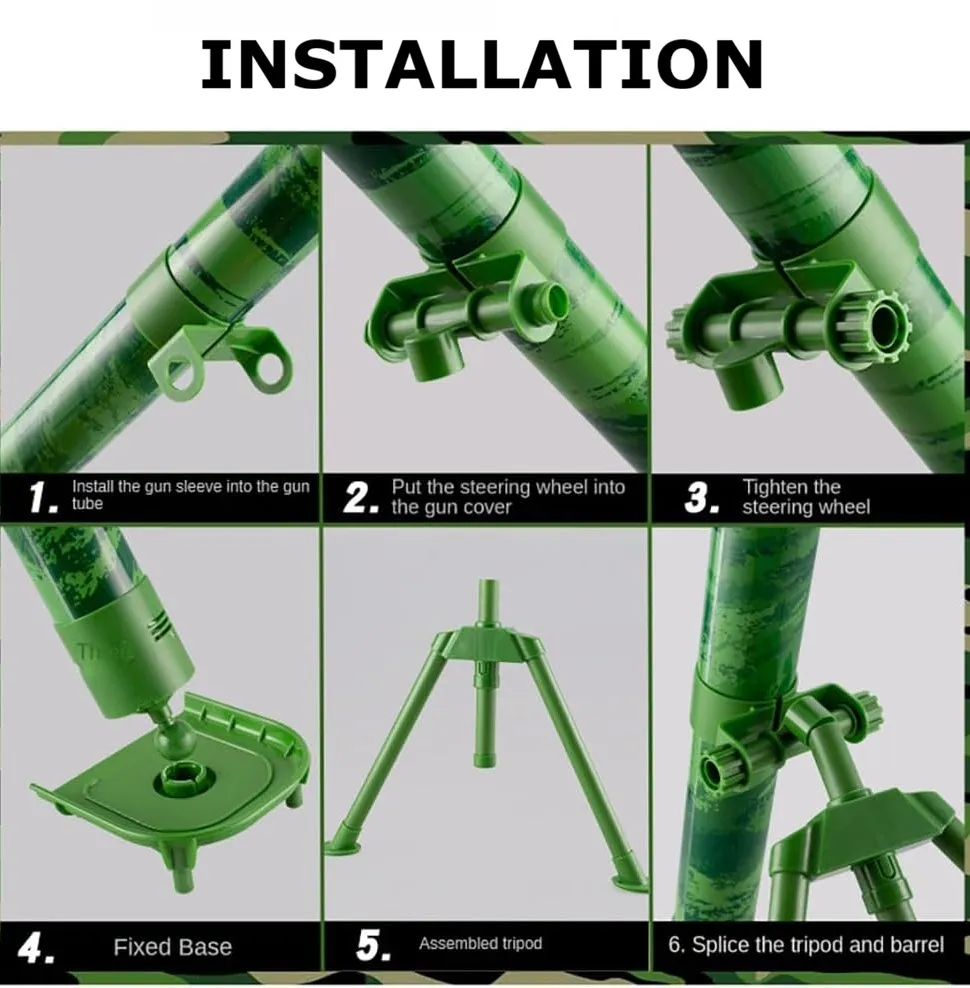 INSTALLATION

1. Install the gun sleeve into the gun tube

2. Put the steering wheel into the gun cover

3. Tighten the steering wheel

4. Fixed Base

5. Assembled tripod

6. Splice the tripod and barrel