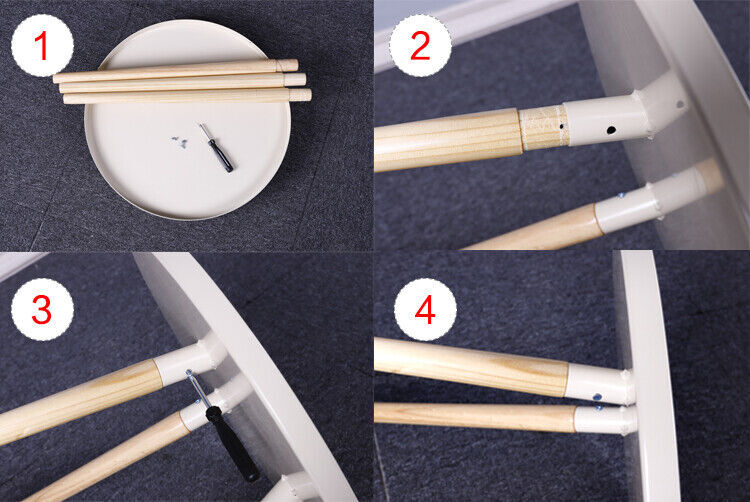 1

2

3

4