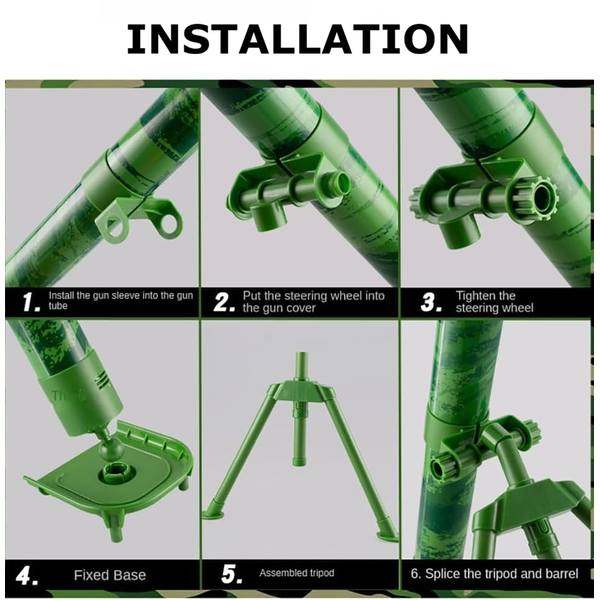 INSTALLATION

1. Install the gun sleeve into the gun tube

2. Put the steering wheel into the gun cover

3. Tighten the steering wheel

4. Fixed Base

5. Assembled tripod

6. Splice the tripod and barrel