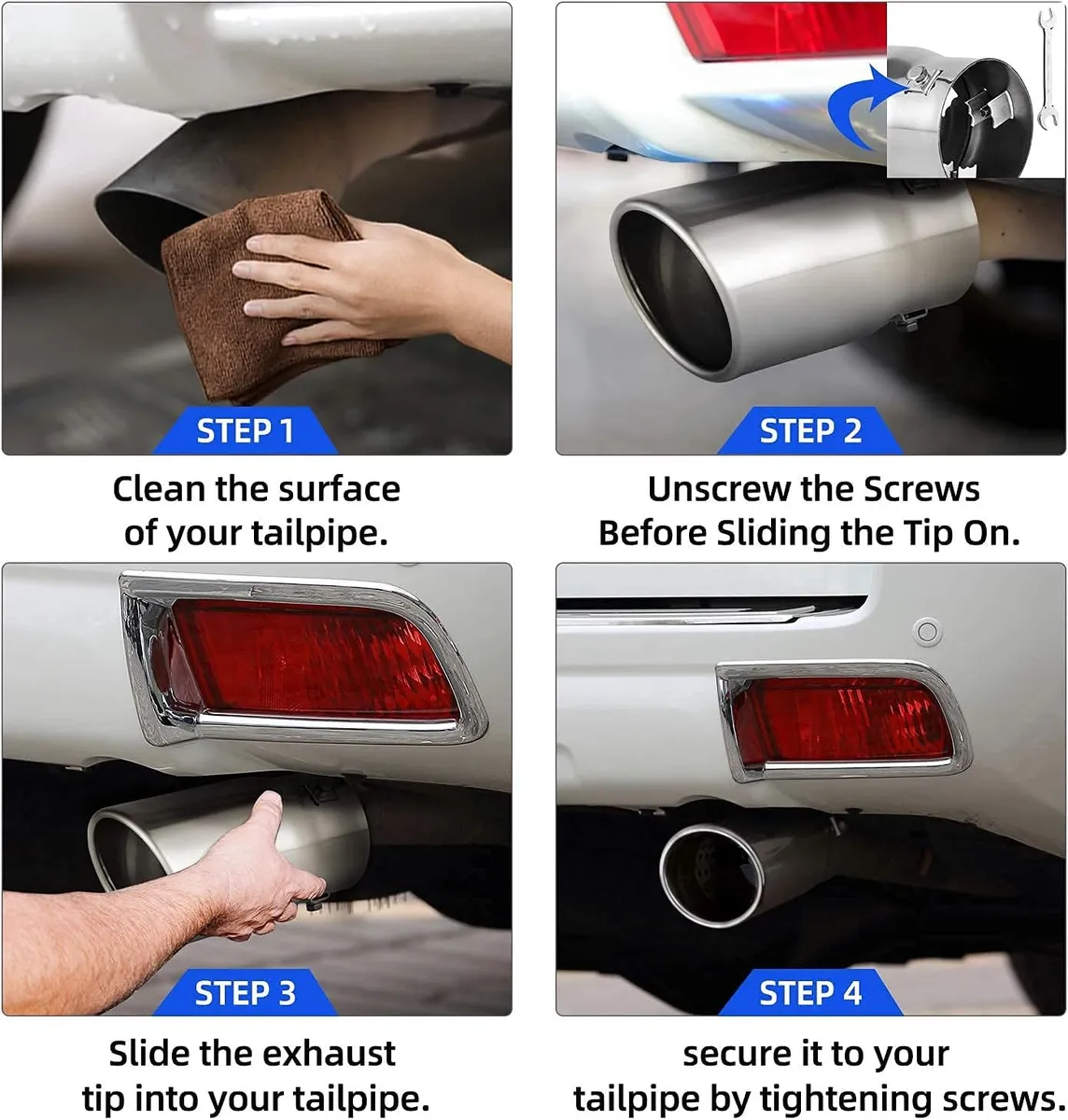 STEP 1

Clean the surface of your tailpipe.

STEP 2

Unscrew the Screws Before Sliding the Tip On.

STEP 3

Slide the exhaust tip into your tailpipe.

STEP 4

secure it to your tailpipe by tightening screws.