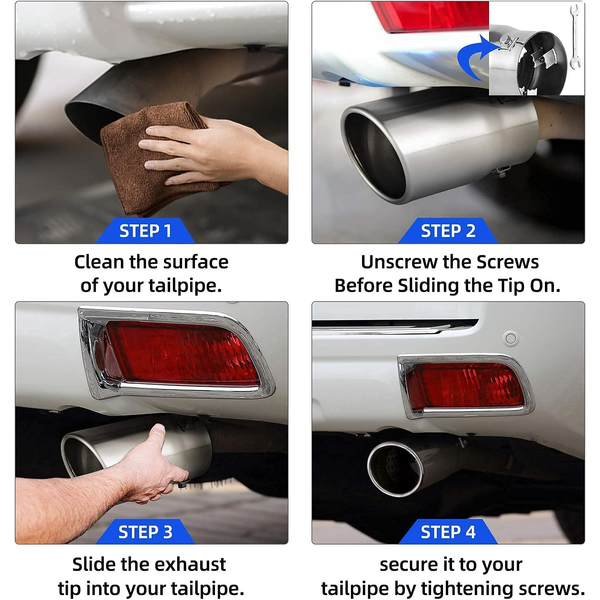 STEP 1

Clean the surface of your tailpipe.

STEP 2

Unscrew the Screws Before Sliding the Tip On.

STEP 3

Slide the exhaust tip into your tailpipe.

STEP 4

secure it to your tailpipe by tightening screws.