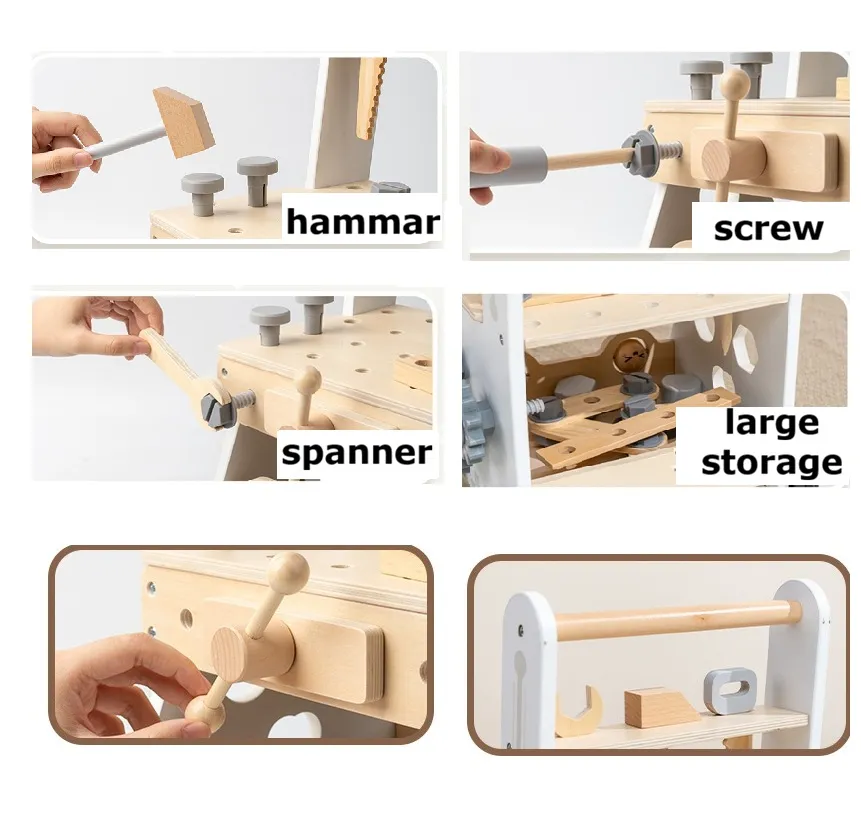 hammar

screw

spanner

large storage