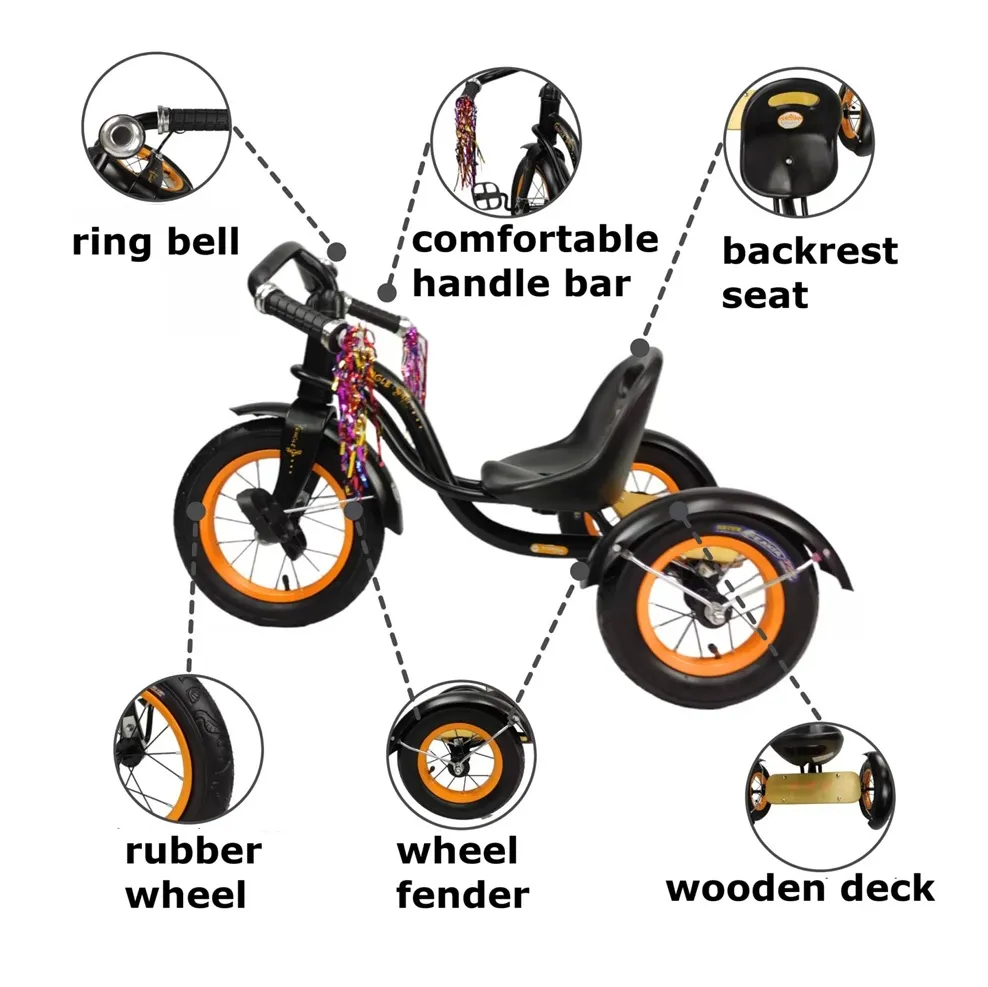 ring bell

comfortable handle bar

backrest seat

rubber wheel

wheel fender

wooden deck