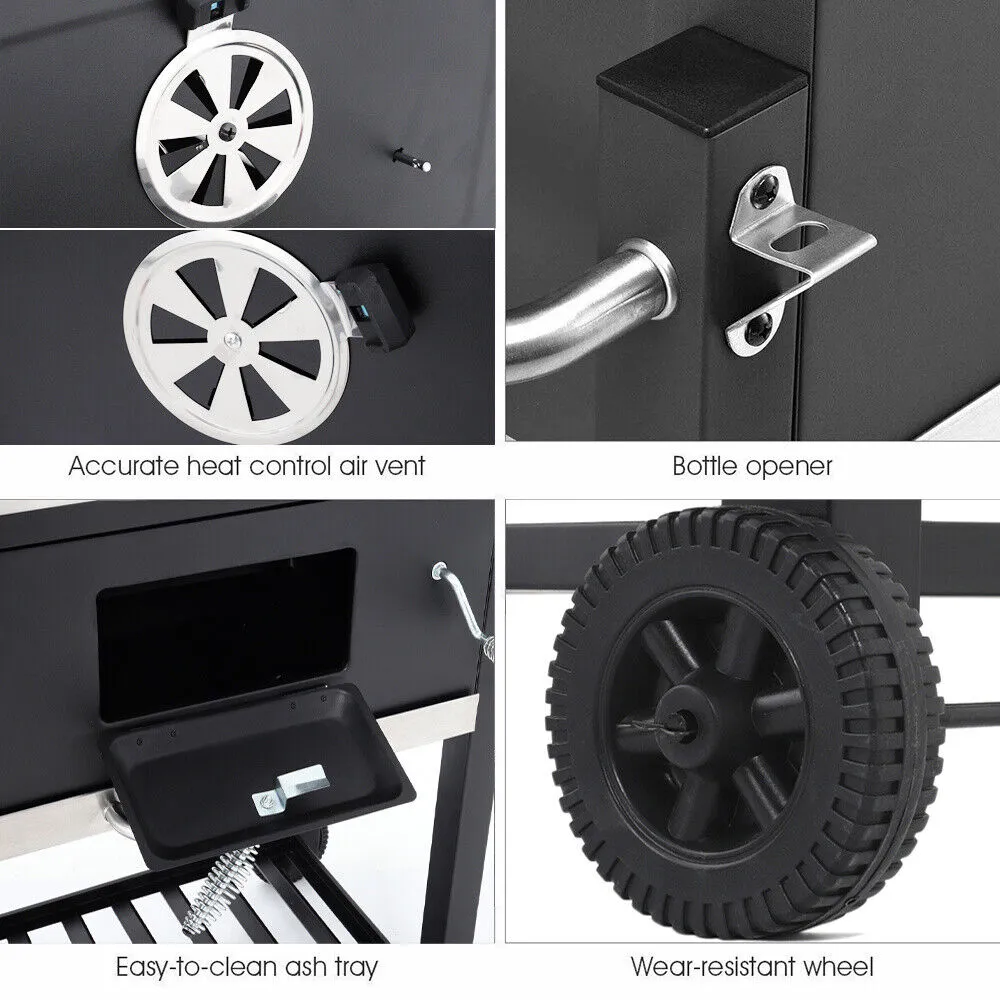 Accurate heat control air vent

Bottle opener

Easy-to-clean ash tray

Wear-resistant wheel