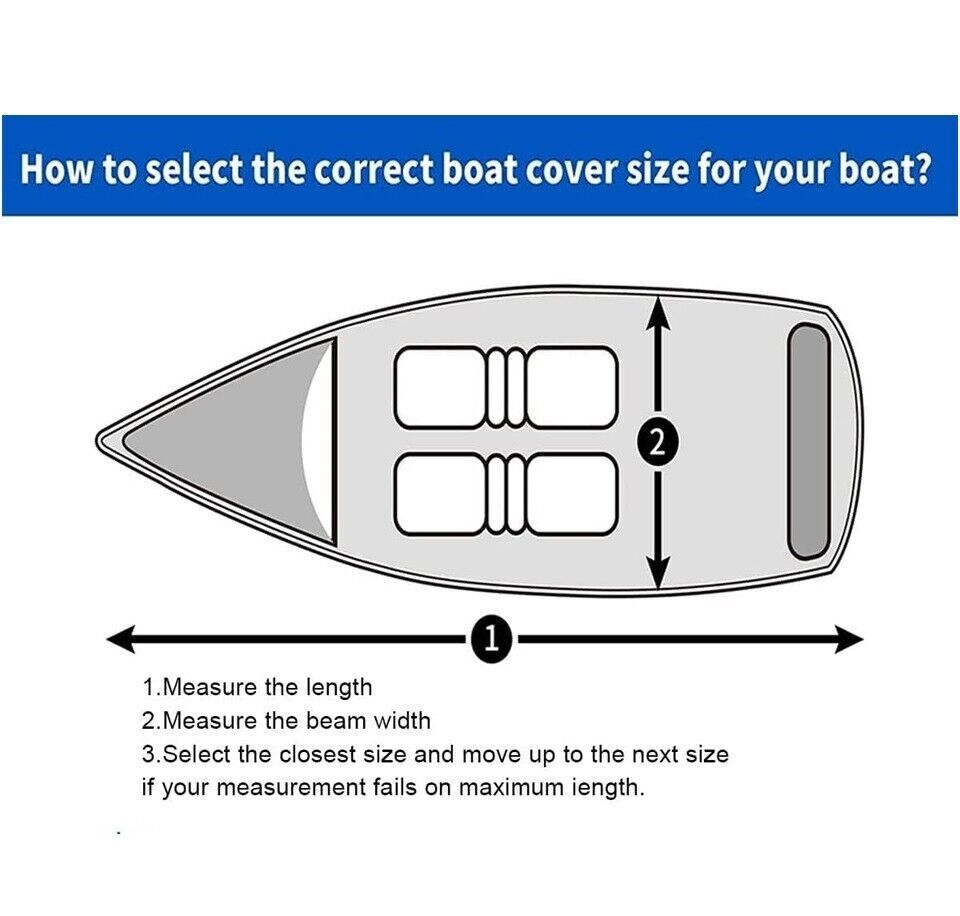 How to select the correct boat cover size for your boat?

2

1

1.Measure the length
2.Measure the beam width
3.Select the closest size and move up to the next size if your measurement fails on maximum iength.