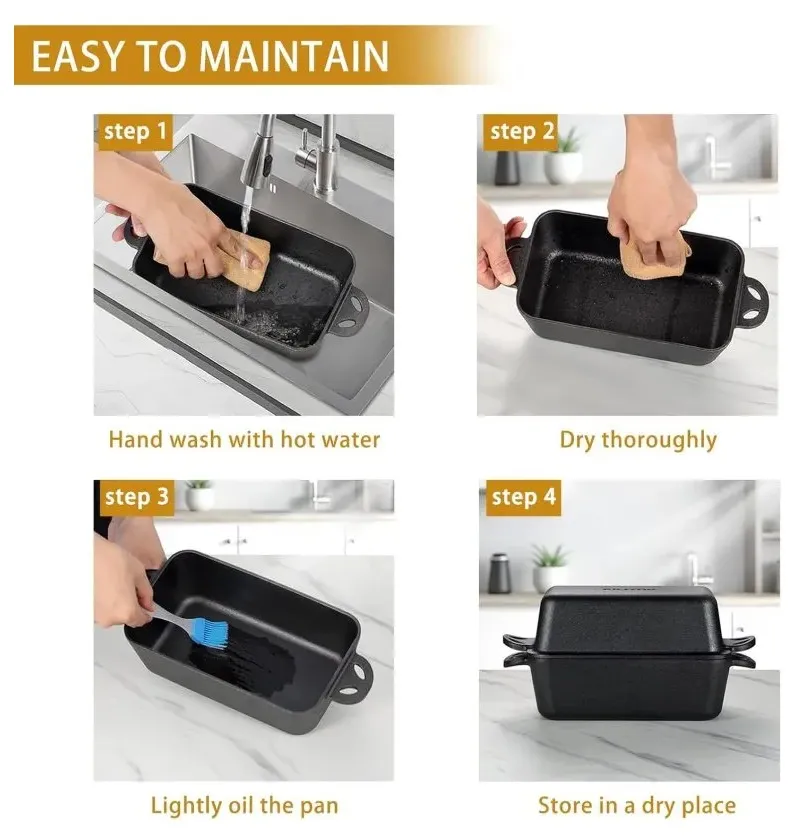 EASY TO MAINTAIN

step 1

Hand wash with hot water

step 2

Dry thoroughly

step 3

Lightly oil the pan

step 4

Store in a dry place