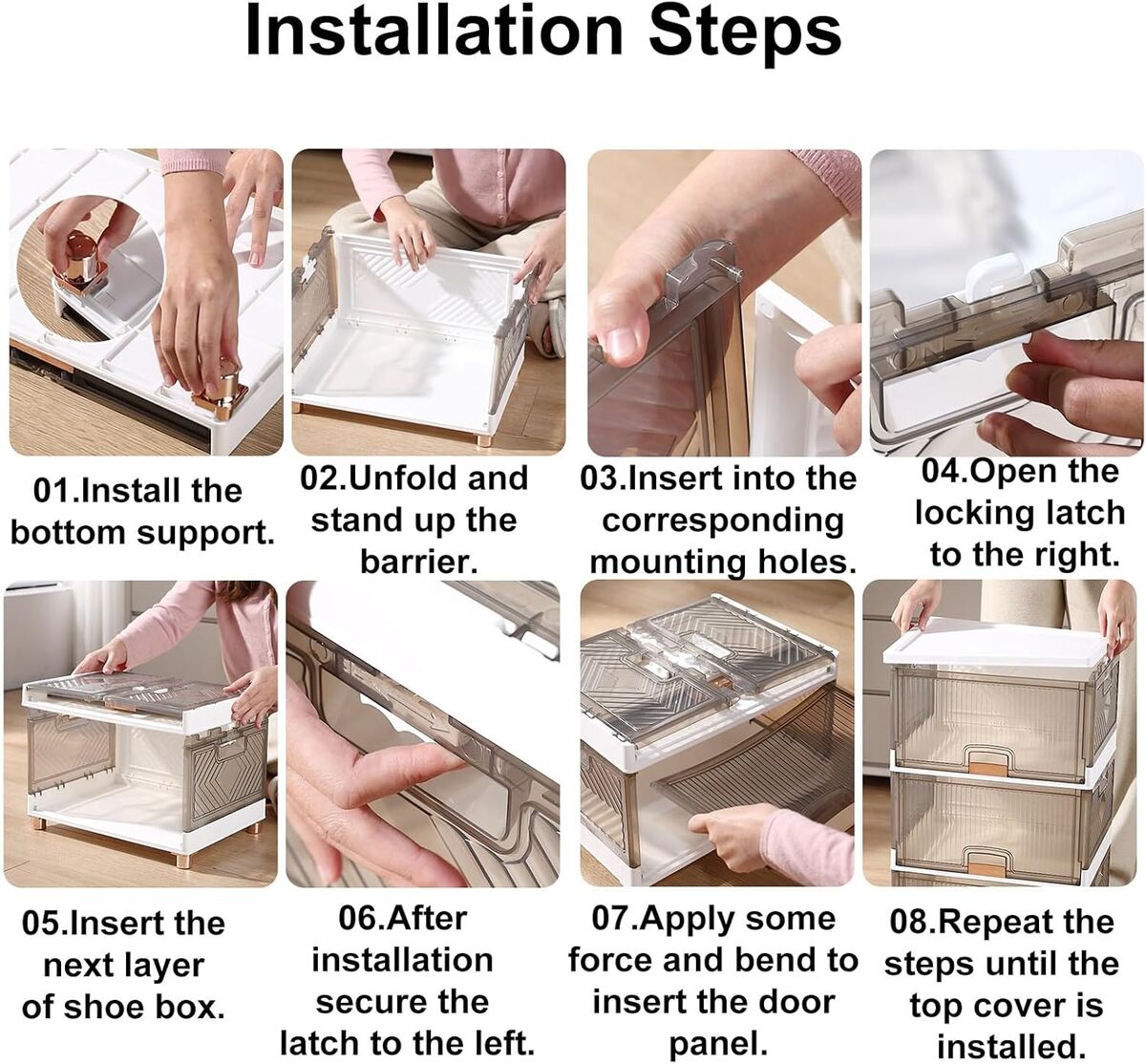 Installation Steps

01.Install the bottom support.

02.Unfold and stand up the barrier.

03.Insert into the corresponding mounting holes.

04.Open the locking latch to the right.

05.Insert the next layer of shoe box.

06.After installation secure the latch to the left.

07.Apply some force and bend to insert the door panel.

08.Repeat the steps until the top cover is installed.