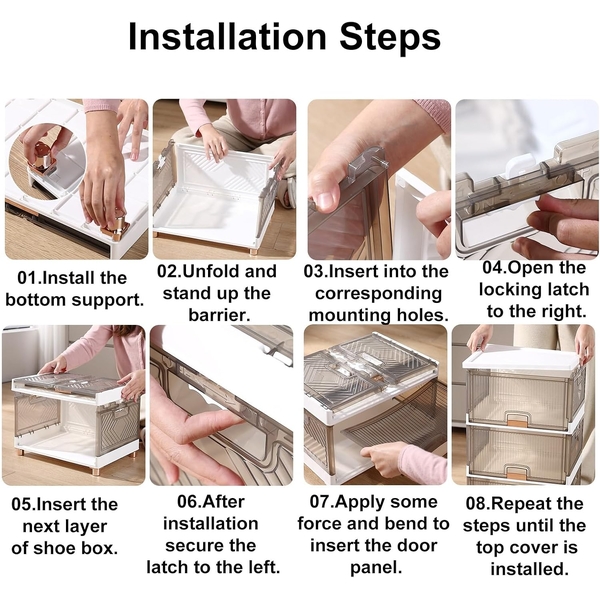 Installation Steps

01.Install the bottom support.

02.Unfold and stand up the barrier.

03.Insert into the corresponding mounting holes.

04.Open the locking latch to the right.

05.Insert the next layer of shoe box.

06.After installation secure the latch to the left.

07.Apply some force and bend to insert the door panel.

08.Repeat the steps until the top cover is installed.