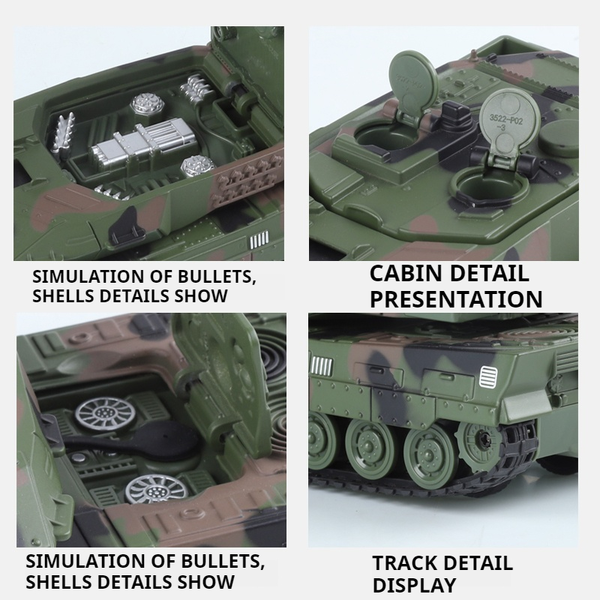 SIMULATION OF BULLETS, SHELLS DETAILS SHOW

3522-P02 -3

CABIN DETAIL PRESENTATION

SIMULATION OF BULLETS, SHELLS DETAILS SHOW

TRACK DETAIL DISPLAY