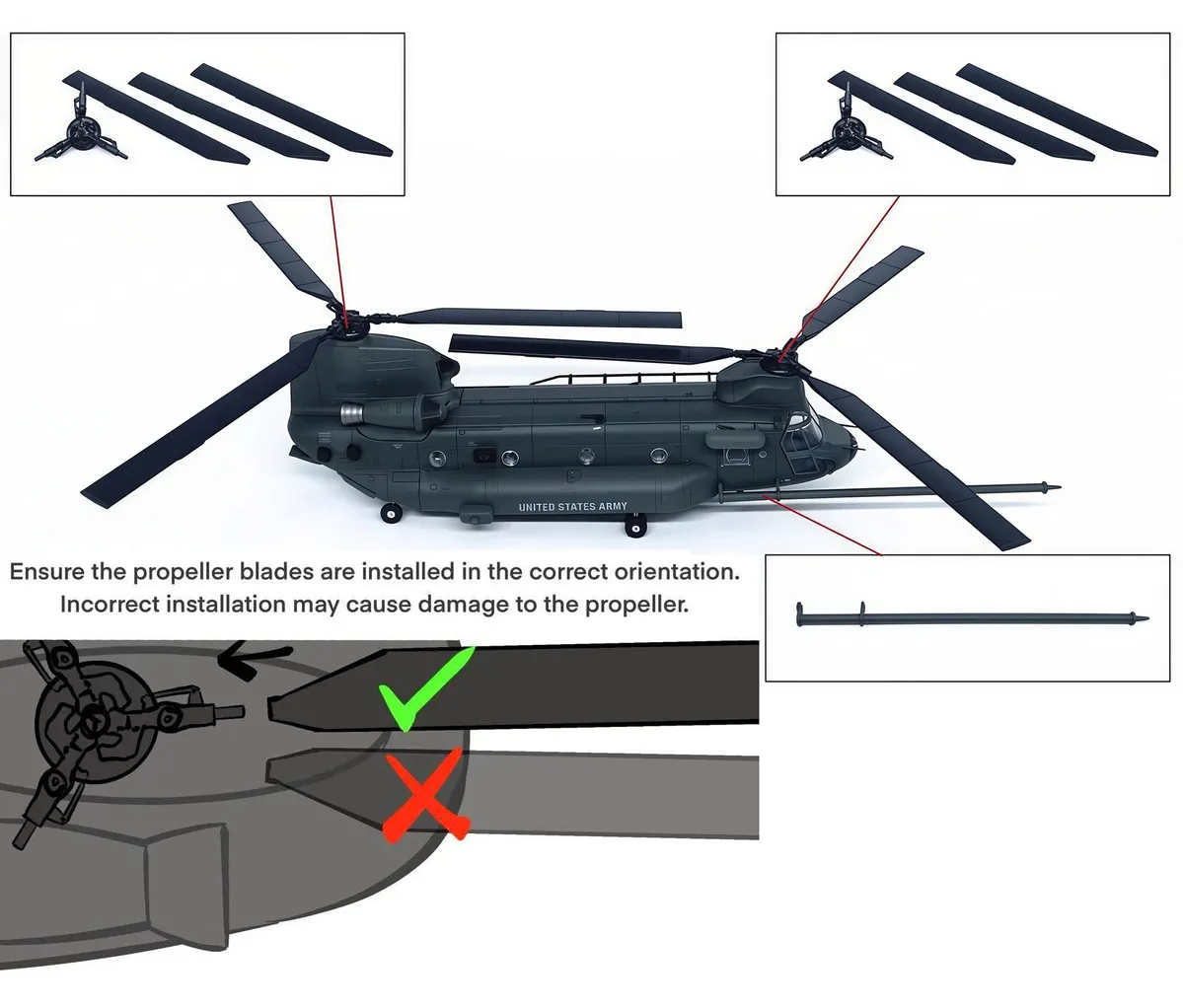 UNITED STATES ARMY

Ensure the propeller blades are installed in the correct orientation. Incorrect installation may cause damage to the propeller.