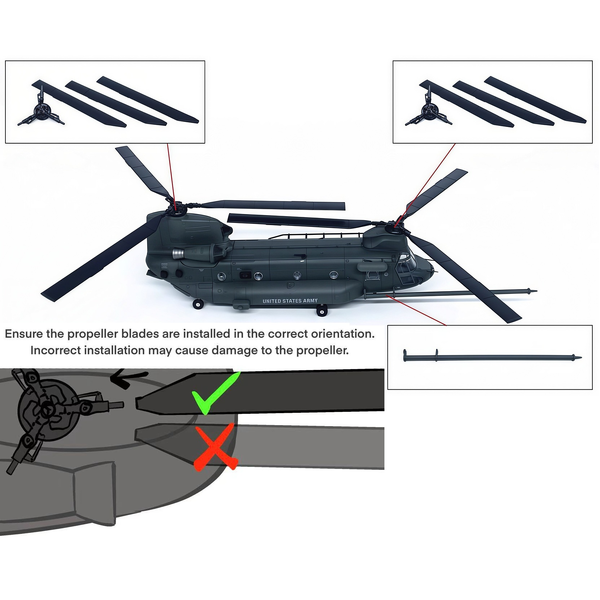 UNITED STATES ARMY

Ensure the propeller blades are installed in the correct orientation. Incorrect installation may cause damage to the propeller.